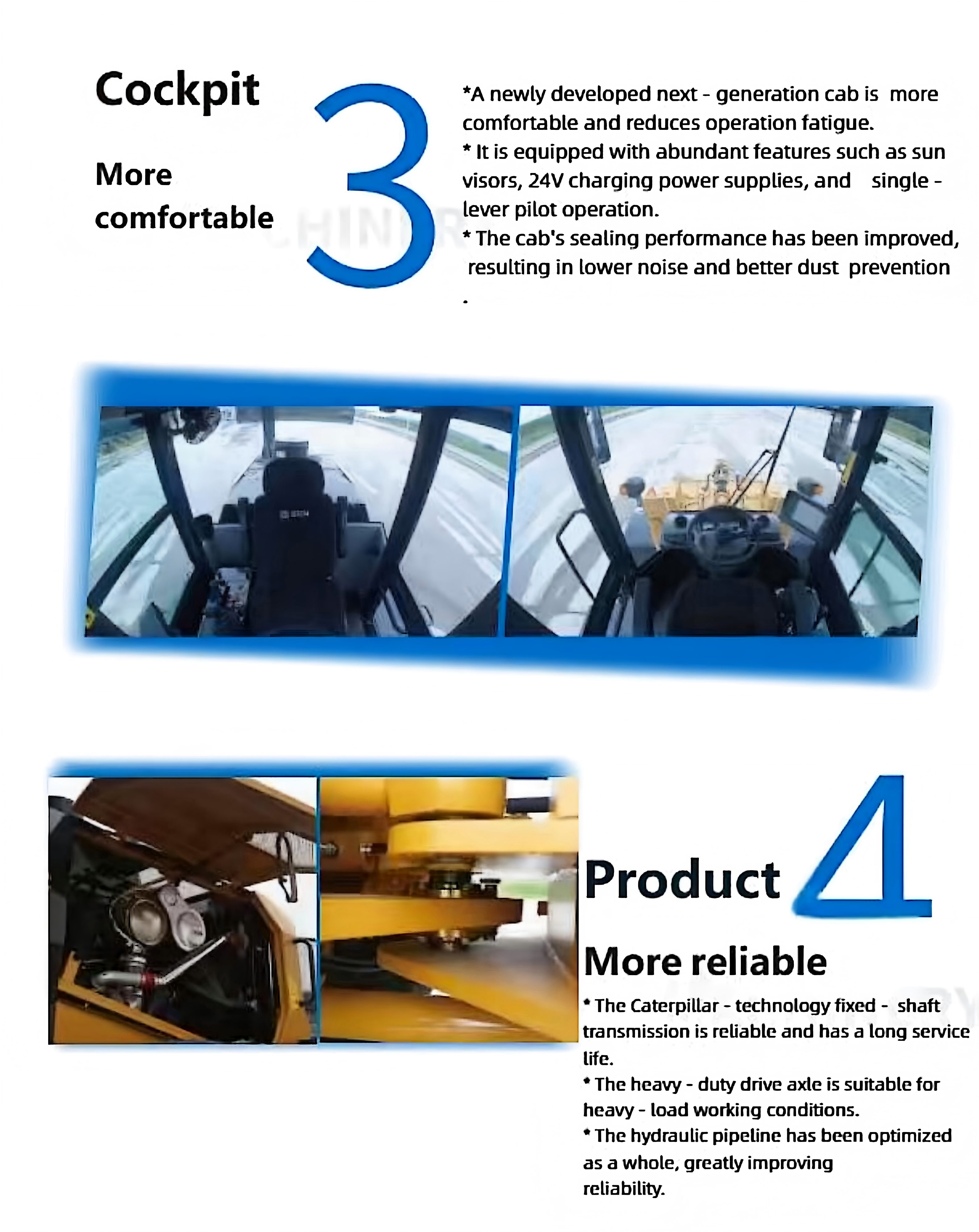 Cockpit

More comfortable

3

*A newly developed next - generation cab is more comfortable and reduces operation fatigue.
* It is equipped with abundant features such as sun visors, 24V charging power supplies, and single - lever pilot operation.
* The cab's sealing performance has been improved, resulting in lower noise and better dust prevention
.

Product

4

More reliable

* The Caterpillar - technology fixed - shaft transmission is reliable and has a long service life.
* The heavy - duty drive axle is suitable for heavy - load working conditions.
* The hydraulic pipeline has been optimized as a whole, greatly improving reliability.