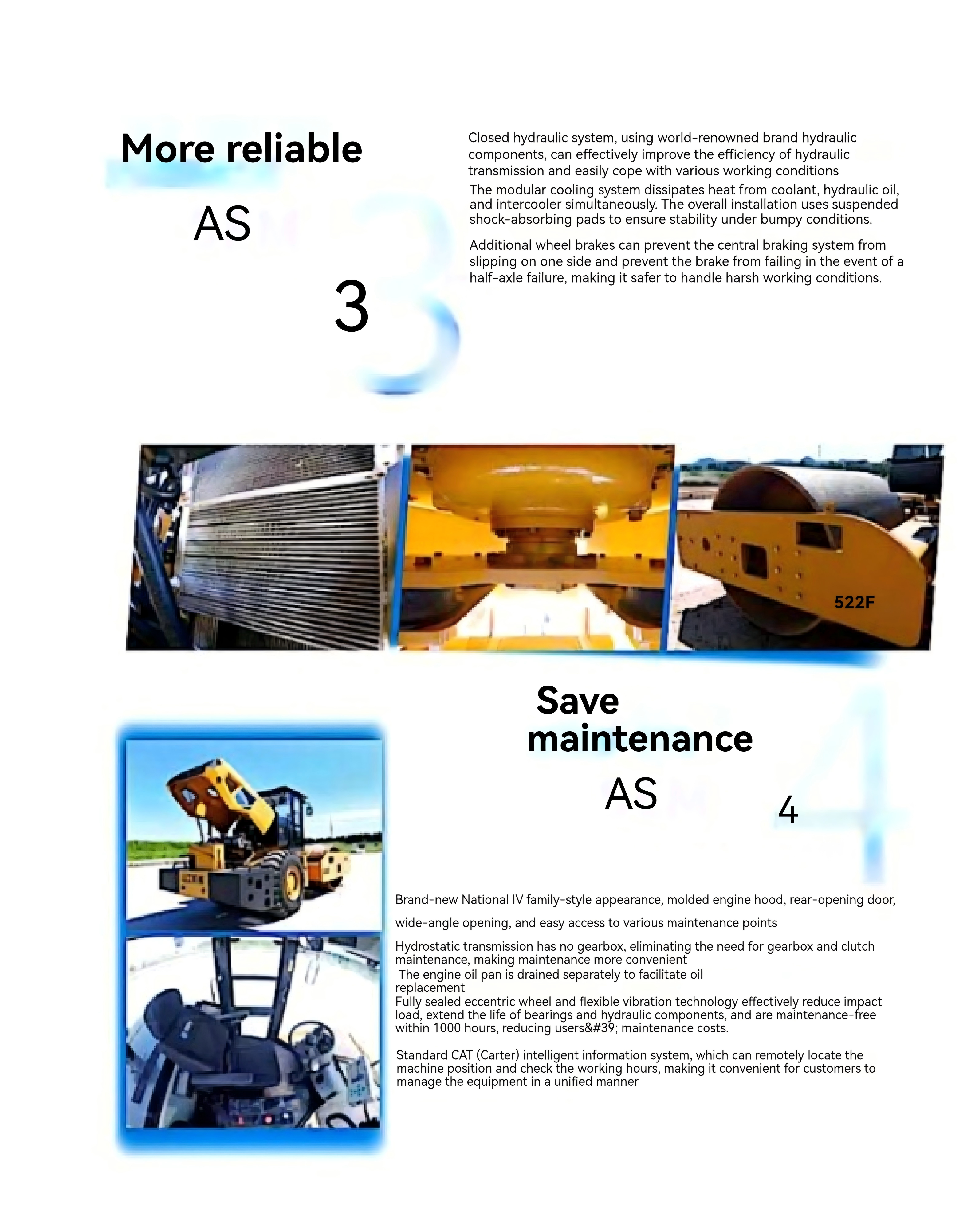 More reliable

AS

3

Closed hydraulic system, using world-renowned brand hydraulic components, can effectively improve the efficiency of hydraulic transmission and easily cope with various working conditions

The modular cooling system dissipates heat from coolant, hydraulic oil, and intercooler simultaneously. The overall installation uses suspended shock-absorbing pads to ensure stability under bumpy conditions.

Additional wheel brakes can prevent the central braking system from slipping on one side and prevent the brake from failing in the event of a half-axle failure, making it safer to handle harsh working conditions.

522F

Save maintenance

AS

4

Brand-new National IV family-style appearance, molded engine hood, rear-opening door,

wide-angle opening, and easy access to various maintenance points

Hydrostatic transmission has no gearbox, eliminating the need for gearbox and clutch maintenance, making maintenance more convenient
The engine oil pan is drained separately to facilitate oil replacement
Fully sealed eccentric wheel and flexible vibration technology effectively reduce impact load, extend the life of bearings and hydraulic components, and are maintenance-free within 1000 hours, reducing users&#39; maintenance costs.

Standard CAT (Carter) intelligent information system, which can remotely locate the machine position and check the working hours, making it convenient for customers to manage the equipment in a unified manner